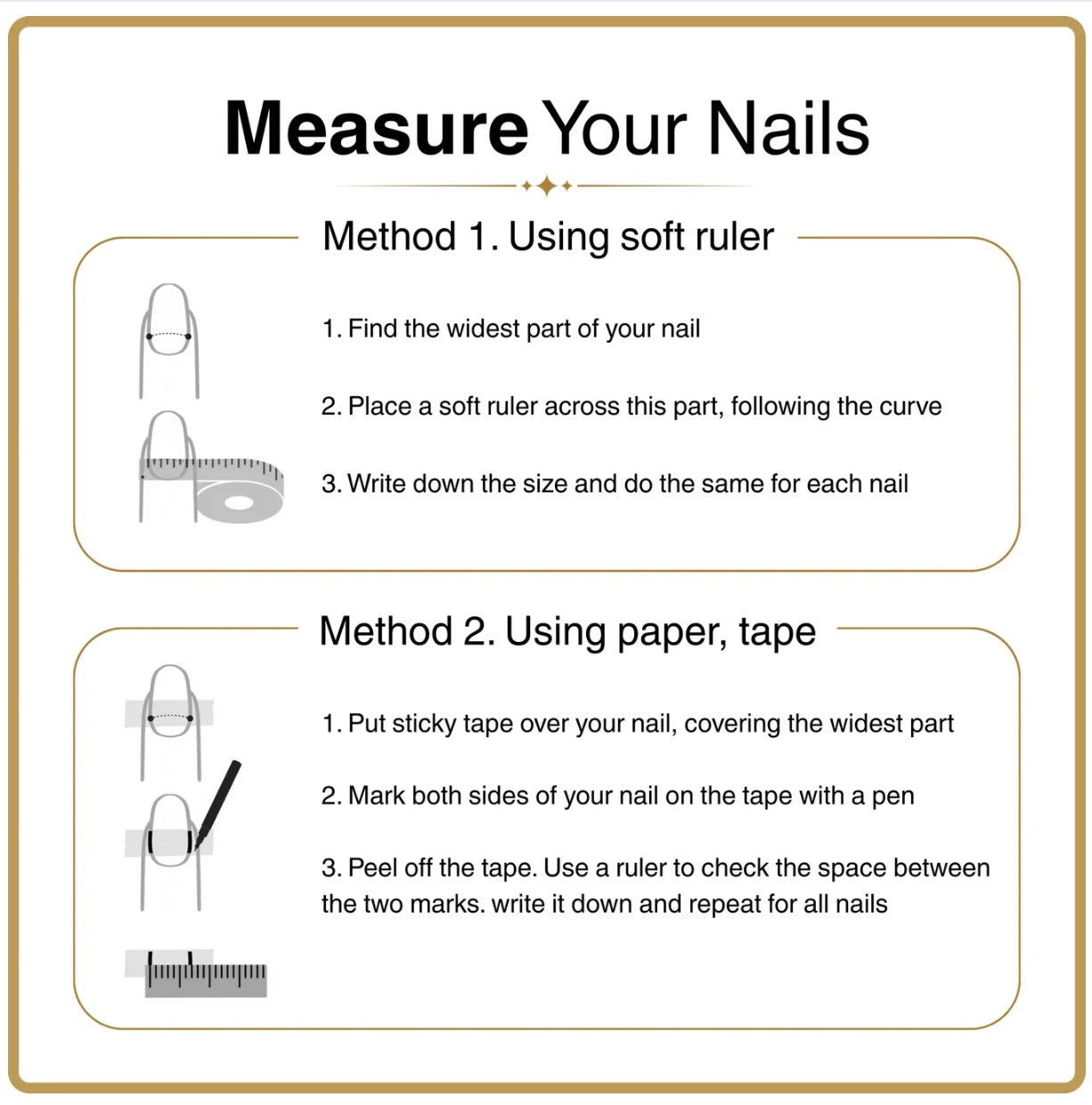 Measure Your Nails

Method 1. Using soft ruler

1. Find the widest part of your nail

2. Place a soft ruler across this part, following the curve

3. Write down the size and do the same for each nail

Method 2. Using paper, tape

1. Put sticky tape over your nail, covering the widest part

2. Mark both sides of your nail on the tape with a pen

3. Peel off the tape. Use a ruler to check the space between the two marks. write it down and repeat for all nails