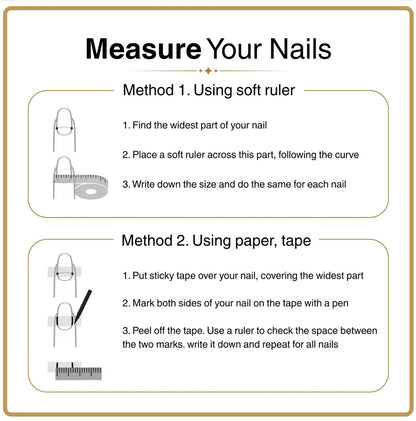 Measure Your Nails

Method 1. Using soft ruler

1. Find the widest part of your nail

2. Place a soft ruler across this part, following the curve

3. Write down the size and do the same for each nail

Method 2. Using paper, tape

1. Put sticky tape over your nail, covering the widest part

2. Mark both sides of your nail on the tape with a pen

3. Peel off the tape. Use a ruler to check the space between the two marks, write it down and repeat for all nails